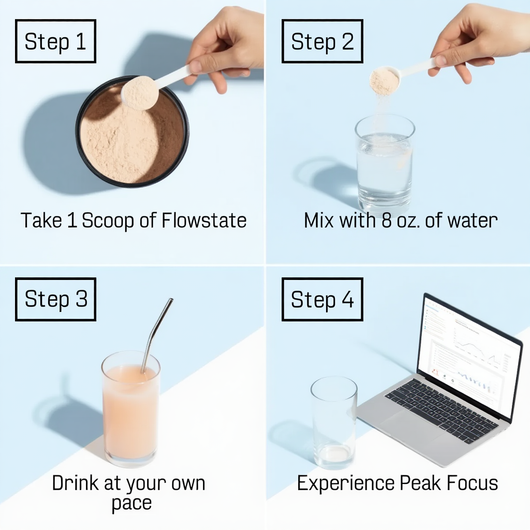 Step 1

Take 1 Scoop of Flowstate

Step 2

Mix with 8 oz. of water

Step 3

Drink at your own pace

Step 4

Experience Peak Focus